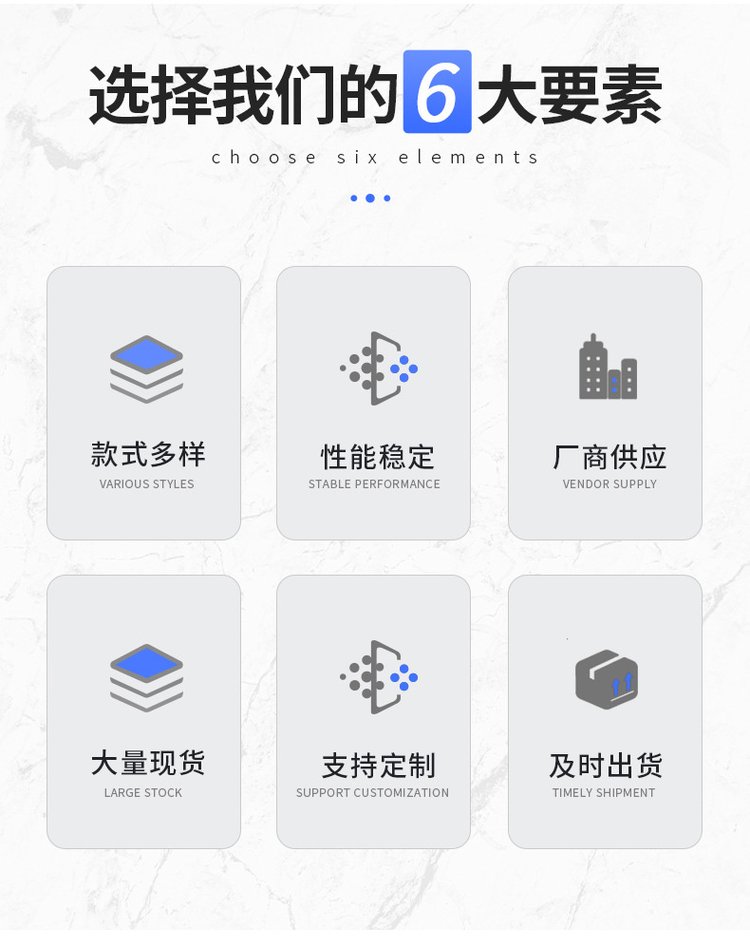 选择我们的6大要素

choose six elements

款式多样
VARIOUS STYLES

性能稳定
STABLE PERFORMANCE

厂商供应
VENDOR SUPPLY

大量现货
LARGE STOCK

支持定制
SUPPORT CUSTOMIZATION

及时出货
TIMELY SHIPMENT