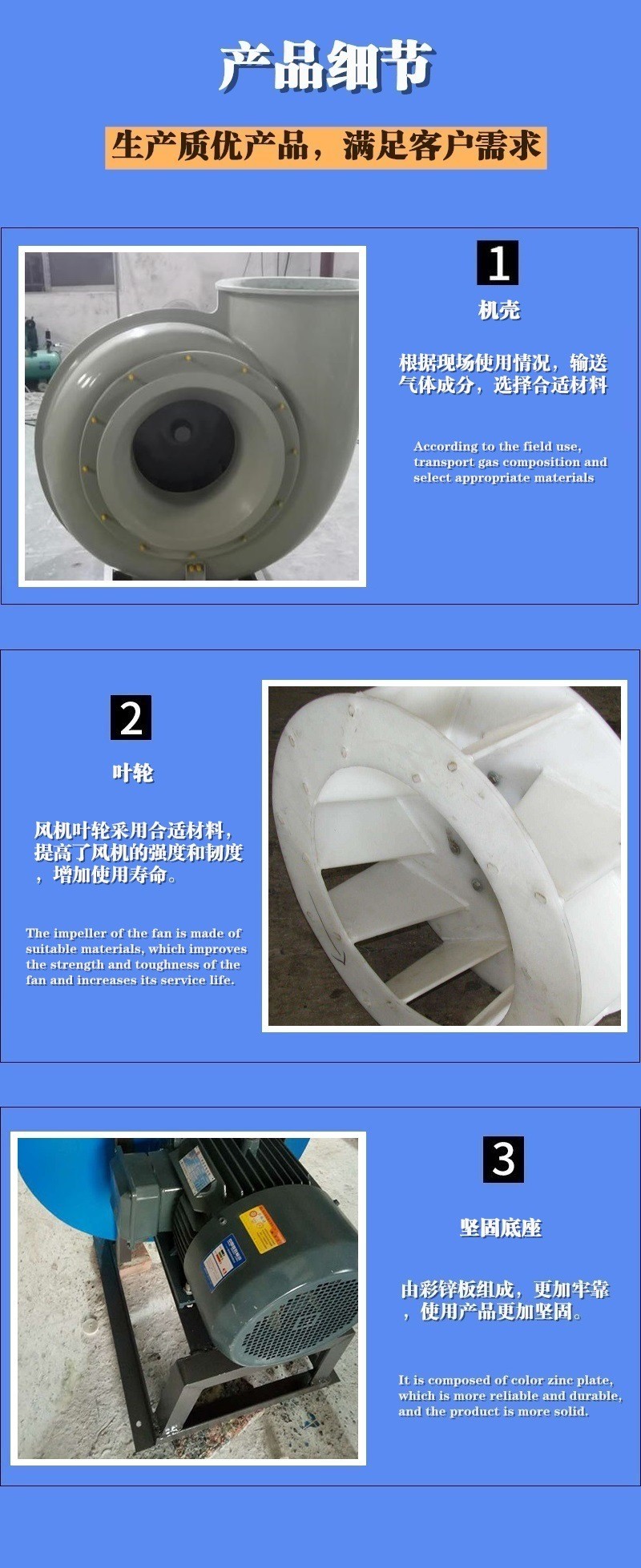 产品细节

生产质优产品，满足客户需求

1

机壳

根据现场使用情况，输送气体成分，选择合适材料

According to the field use, transport gas composition and select appropriate materials

2

叶轮

风机叶轮采用合适材料，提高了风机的强度和韧度，增加使用寿命。

The impeller of the fan is made of suitable materials, which improves the strength and toughness of the fan and increases its service life.

3

坚固底座

由彩锌板组成，更加牢靠，使用产品更加坚固。

It is composed of color zinc plate, which is more reliable and durable, and the product is more solid.