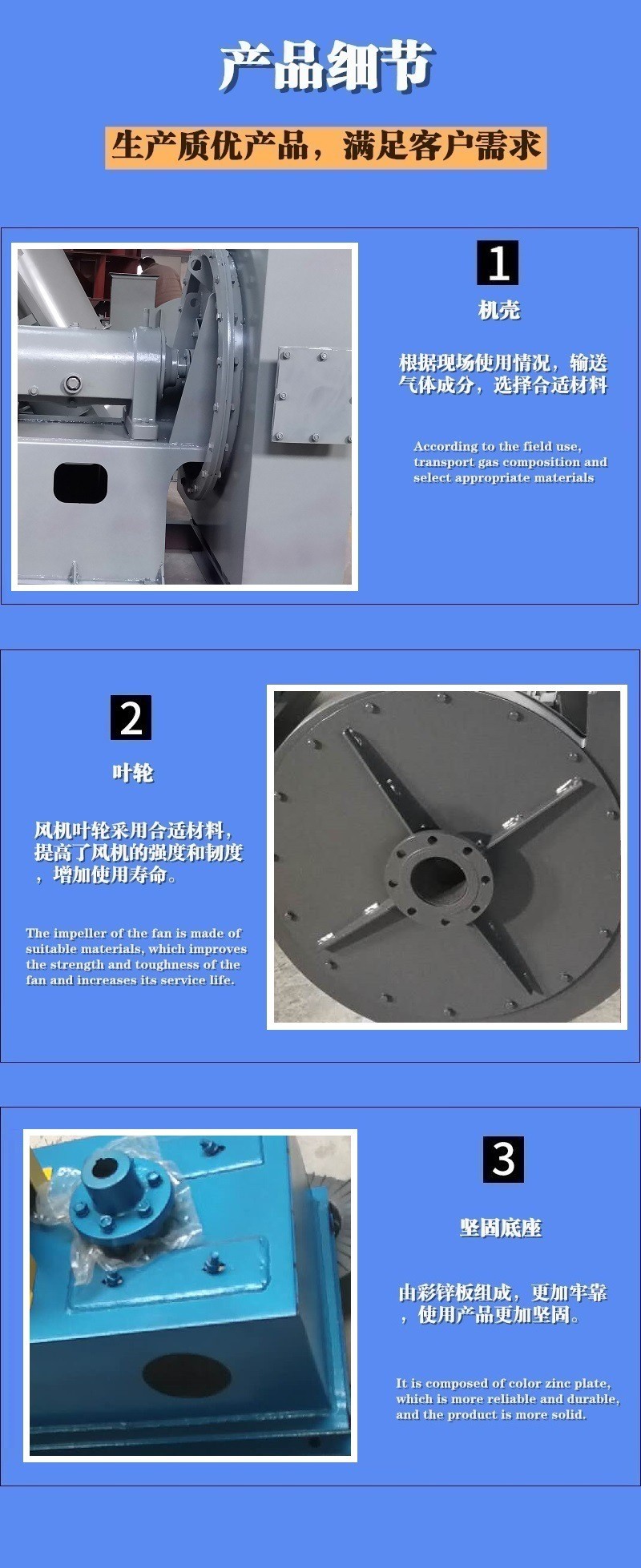 产品细节

生产质优产品，满足客户需求

1

机壳

根据现场使用情况，输送气体成分，选择合适材料

According to the field use, transport gas composition and select appropriate materials

2

叶轮

风机叶轮采用合适材料，提高了风机的强度和韧度，增加使用寿命。

The impeller of the fan is made of suitable materials, which improves the strength and toughness of the fan and increases its service life.

3

坚固底座

由彩锌板组成，更加牢靠，使用产品更加坚固。

It is composed of color zinc plate, which is more reliable and durable, and the product is more solid.