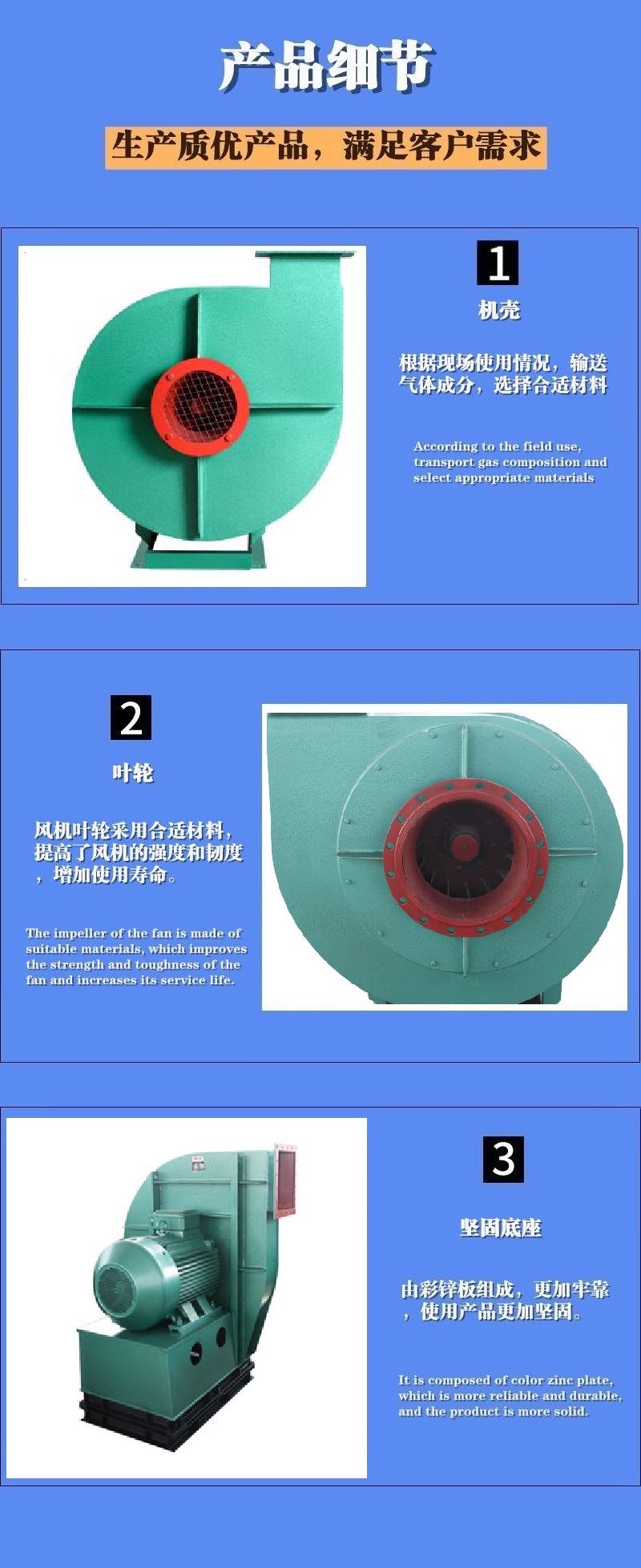 产品细节

生产质优产品，满足客户需求

1

机壳

根据现场使用情况，输送气体成分，选择合适材料

According to the field use, transport gas composition and select appropriate materials

2

叶轮

风机叶轮采用合适材料，提高了风机的强度和韧度，增加使用寿命。

The impeller of the fan is made of suitable materials, which improves the strength and toughness of the fan and increases its service life.

3

坚固底座

由彩锌板组成，更加牢靠，使用产品更加坚固。

It is composed of color zinc plate, which is more reliable and durable, and the product is more solid.