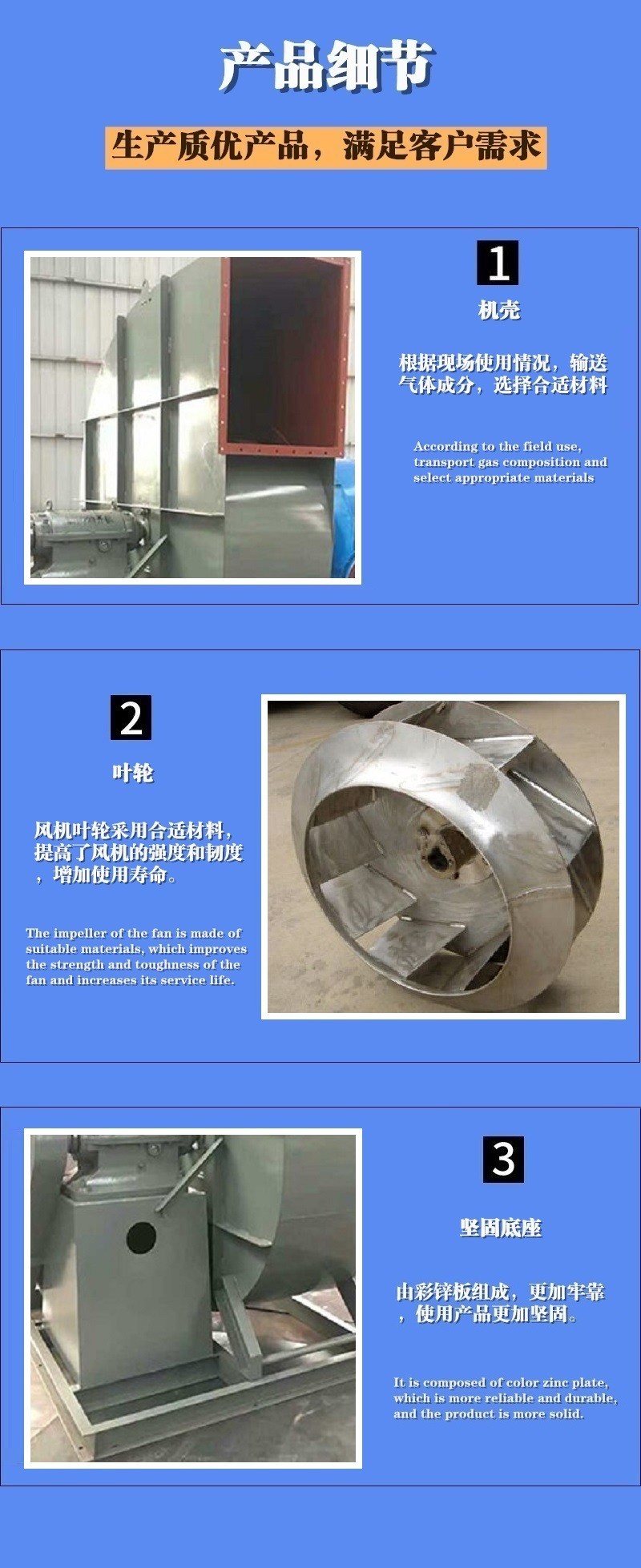 产品细节

生产质优产品，满足客户需求

1

机壳

根据现场使用情况，输送气体成分，选择合适材料

According to the field use, transport gas composition and select appropriate materials

2

叶轮

风机叶轮采用合适材料，提高了风机的强度和韧度，增加使用寿命。

The impeller of the fan is made of suitable materials, which improves the strength and toughness of the fan and increases its service life.

3

坚固底座

由彩锌板组成，更加牢靠，使用产品更加坚固。

It is composed of color zinc plate, which is more reliable and durable, and the product is more solid.