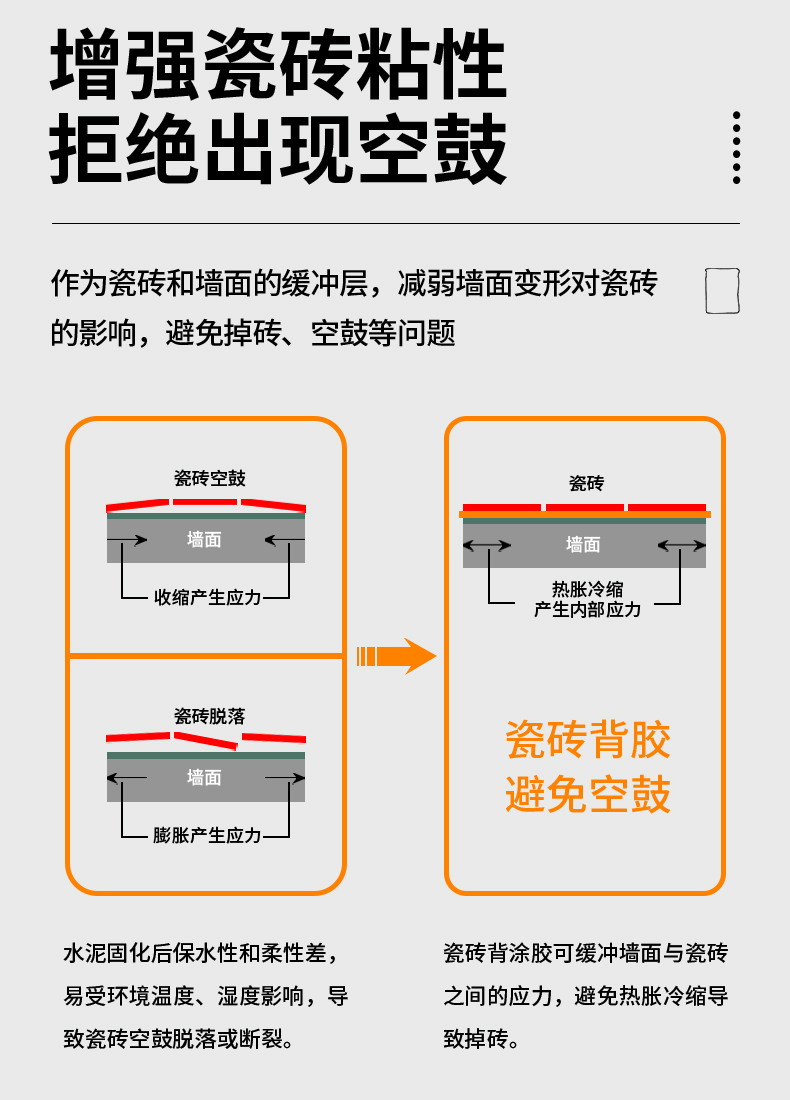 增强瓷砖粘性
拒绝出现空鼓

作为瓷砖和墙面的缓冲层，减弱墙面变形对瓷砖的影响，避免掉砖、空鼓等问题

瓷砖空鼓
墙面
收缩产生应力

瓷砖脱落
墙面
膨胀产生应力

瓷砖
墙面
热胀冷缩
产生内部应力

瓷砖背胶
避免空鼓

水泥固化后保水性和柔性差，易受环境温度、湿度影响，导致瓷砖空鼓脱落或断裂。

瓷砖背涂胶可缓冲墙面与瓷砖之间的应力，避免热胀冷缩导致掉砖。