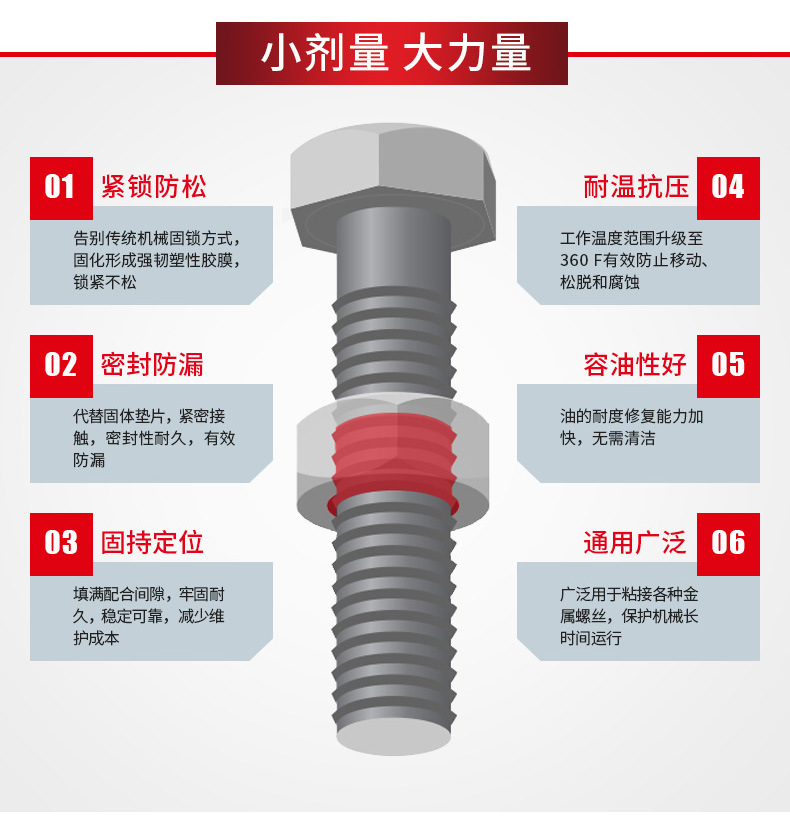 小剂量 大力量

01 紧锁防松

告别传统机械固锁方式，固化形成强韧塑性胶膜，锁紧不松

02 密封防漏

代替固体垫片，紧密接触，密封性耐久，有效防漏

03 固持定位

填满配合间隙，牢固耐久，稳定可靠，减少维护成本

耐温抗压 04

工作温度范围升级至360 F有效防止移动、松脱和腐蚀

容油性好 05

油的耐度修复能力加快，无需清洁

通用广泛 06

广泛用于粘接各种金属螺丝，保护机械长时间运行