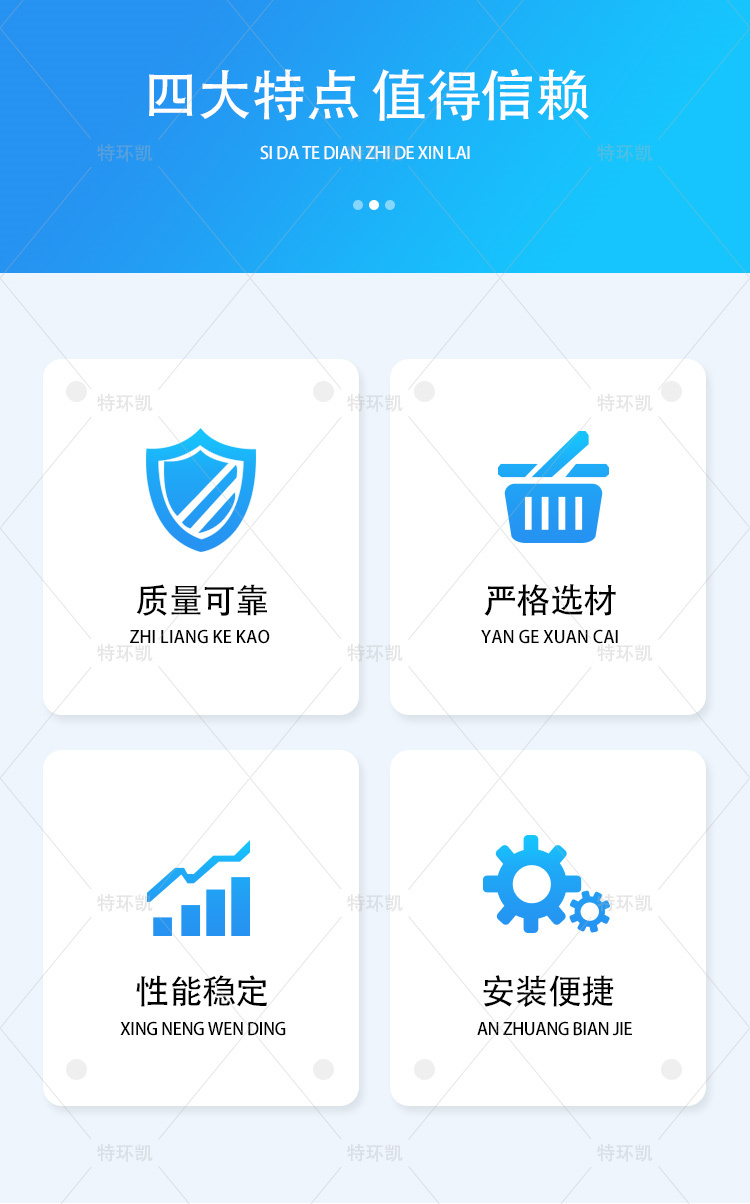 四大特点 值得信赖
SI DA TE DIAN ZHI DE XIN LAI

质量可靠
ZHI LIANG KE KAO

严格选材
YAN GE XUAN CAI

性能稳定
XING NENG WEN DING

安装便捷
AN ZHUANG BIAN JIE

特环凯