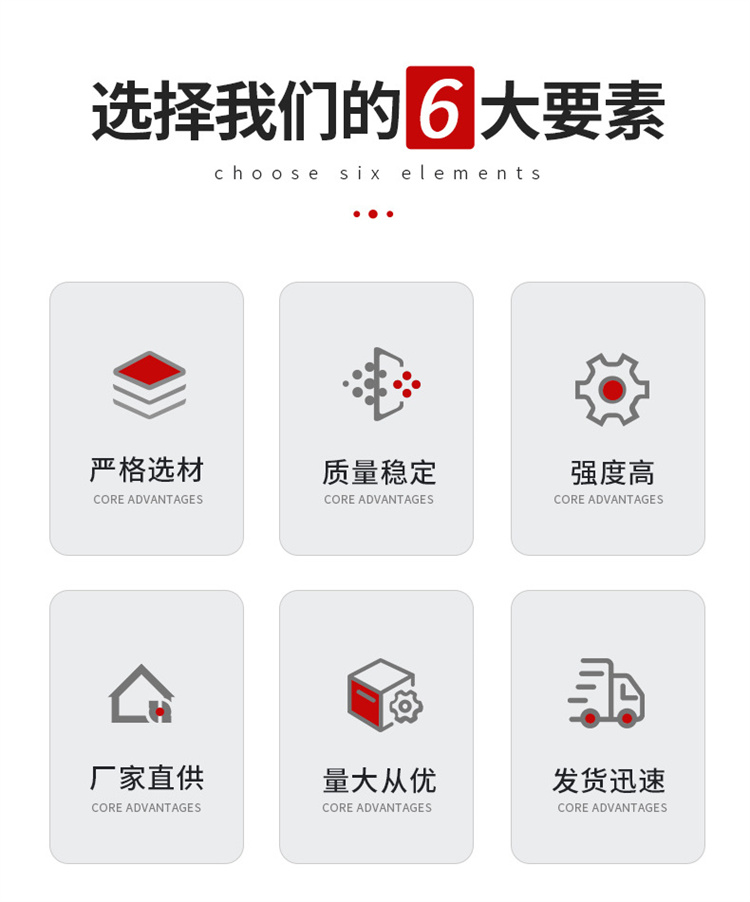 选择我们的6大要素

choose six elements

严格选材
CORE ADVANTAGES

质量稳定
CORE ADVANTAGES

强度高
CORE ADVANTAGES

厂家直供
CORE ADVANTAGES

量大从优
CORE ADVANTAGES

发货迅速
CORE ADVANTAGES